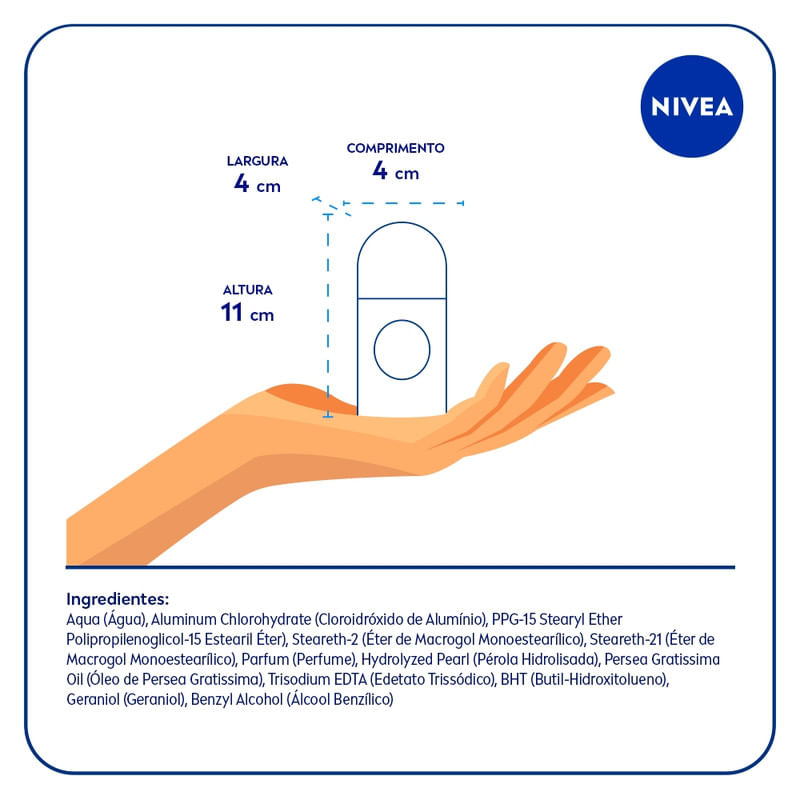 NIVEA

LARGURA
4 cm

COMPRIMENTO
4 cm

ALTURA
11 cm

Ingredientes:
Aqua (Água), Aluminum Chlorohydrate (Cloroidróxido de Alumínio), PPG-15 Stearyl Ether Polipropilenoglicol-15 Estearil Éter), Steareth-2 (Éter de Macrogol Monoestearílico), Steareth-21 (Éter de Macrogol Monoestearílico), Parfum (Perfume), Hydrolyzed Pearl (Pérola Hidrolisada), Persea Gratissima Oil (Óleo de Persea Gratissima), Trisodium EDTA (Edetato Trissódico), BHT (Butil-Hidroxitolueno), Geraniol (Geraniol), Benzyl Alcohol (Álcool Benzílico)