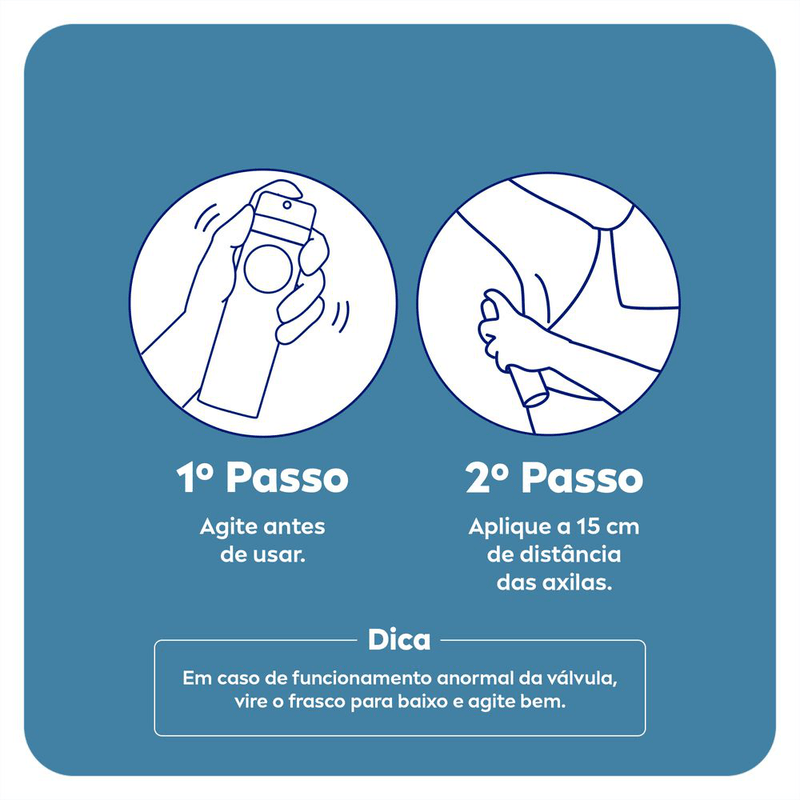 1º Passo

Agite antes de usar.

2º Passo

Aplique a 15 cm de distância das axilas.

Dica

Em caso de funcionamento anormal da válvula, vire o frasco para baixo e agite bem.